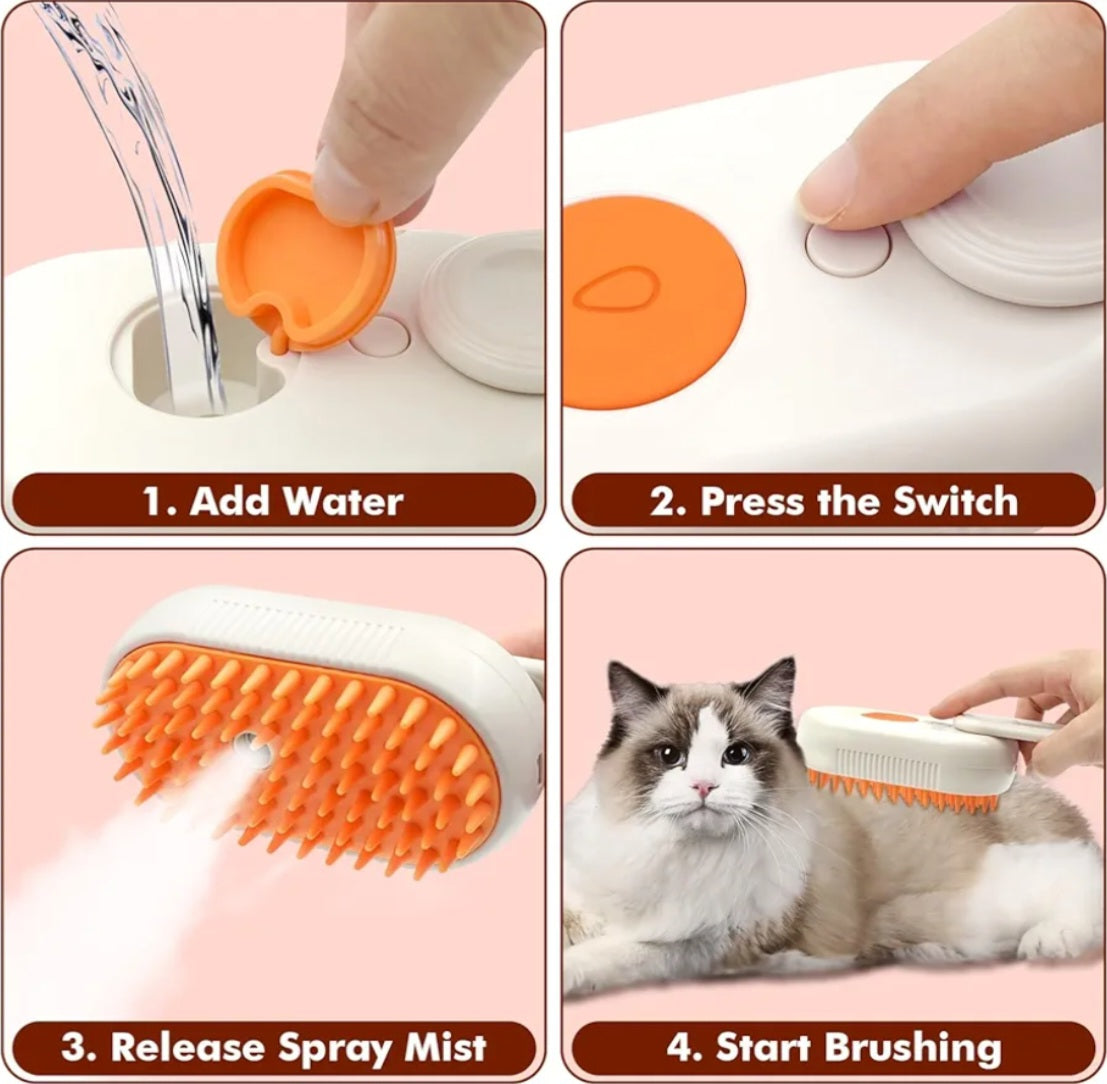 1. Add Water

2. Press the Switch

3. Release Spray Mist

4. Start Brushing